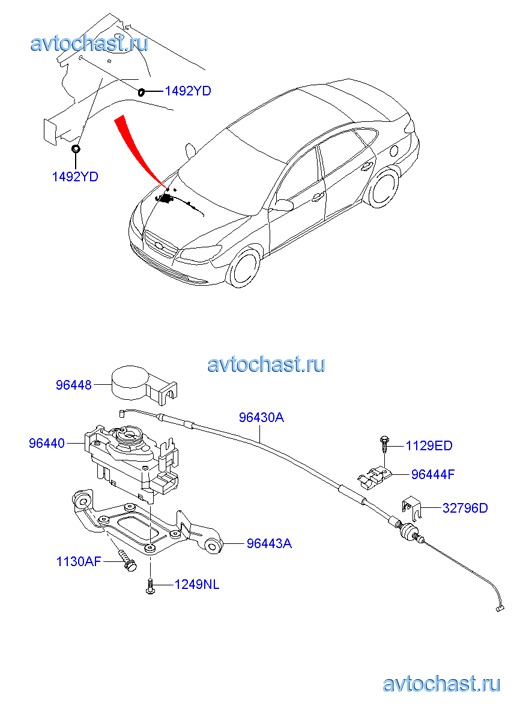 avtochast.ru

1492YD

1492YD

avtochast.ru

96448

96430A

96440

1129ED

96444F

32796D

96443A

1130AF

1249NL

avtochast.ru