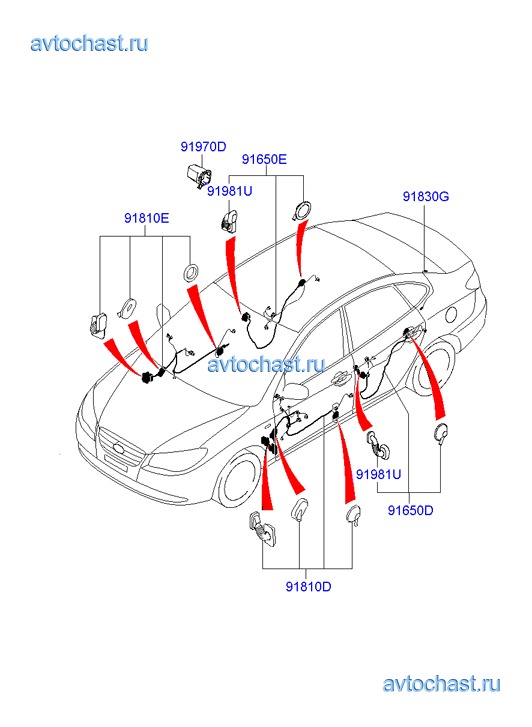 avtochast.ru

91970D

91650E

91981U

91830G

91810E

avtochast.ru

91981U

91650D

91810D

avtochast.ru