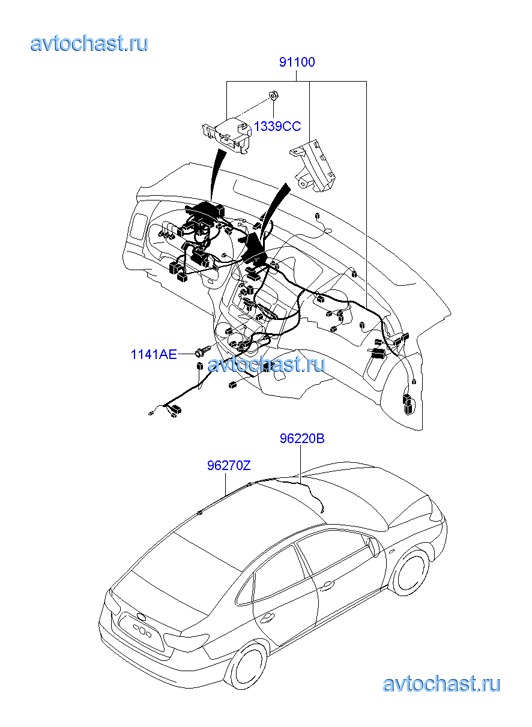 avtochast.ru

91100

1339CC

1141AE

avtochast.ru

96220B

96270Z

avtochast.ru