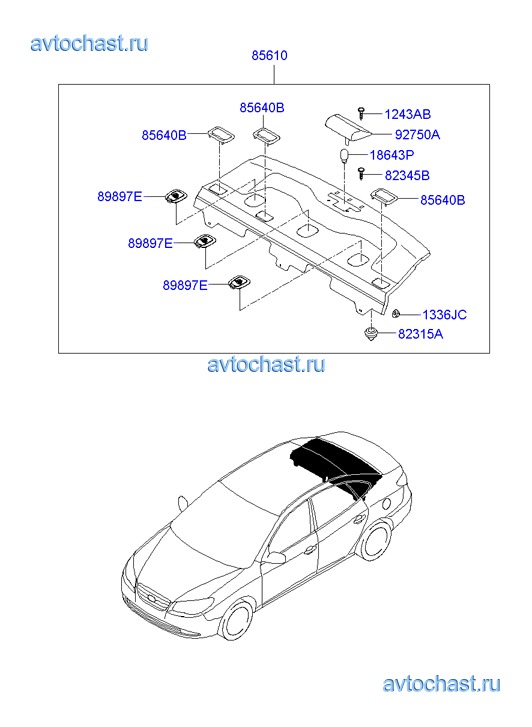 avtochast.ru

85610

85640B
1243AB
85640B
92750A
18643P
82345B
89897E
85640B
89897E
89897E
1336JC
82315A

avtochast.ru

avtochast.ru