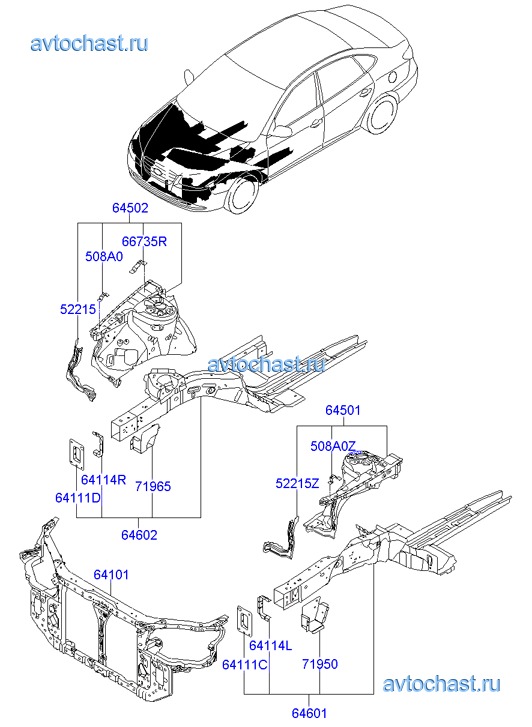 avtochast.ru

64502

66735R

508A0

52215

avtochast.ru

64501

508A0Z

52215Z

64114R

71965

64111D

64602

64101

64114L

64111C

71950

avtochast.ru

64601