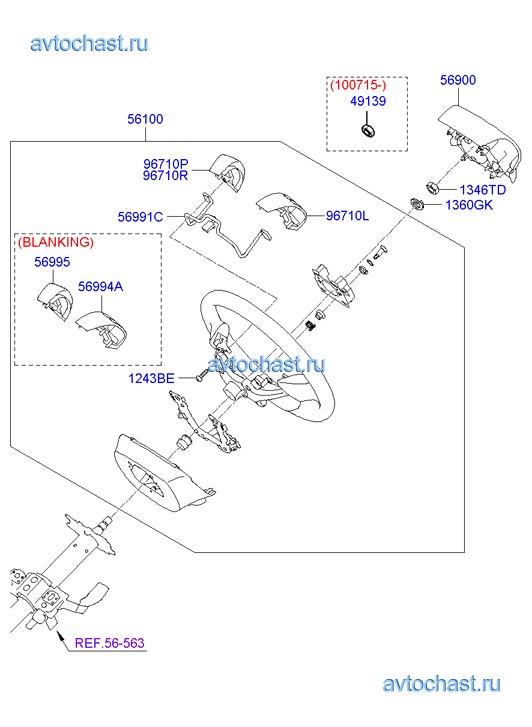 avtochast.ru

(100715-)
49139

56900

56100

96710P
96710R

1346TD
1360GK

56991C

96710L

(BLANKING)

56995

56994A

avtochast.ru

1243BE

REF.56-563

avtochast.ru