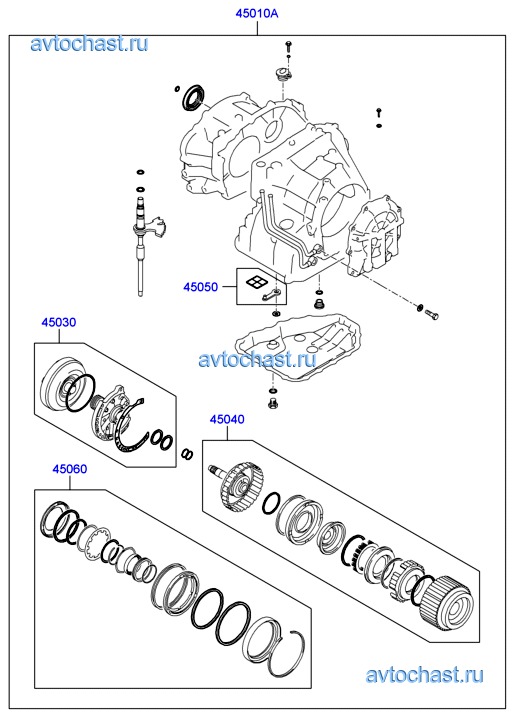 45010A

avtochast.ru

45050

45030

avtochast.ru

45040

45060

avtochast.ru