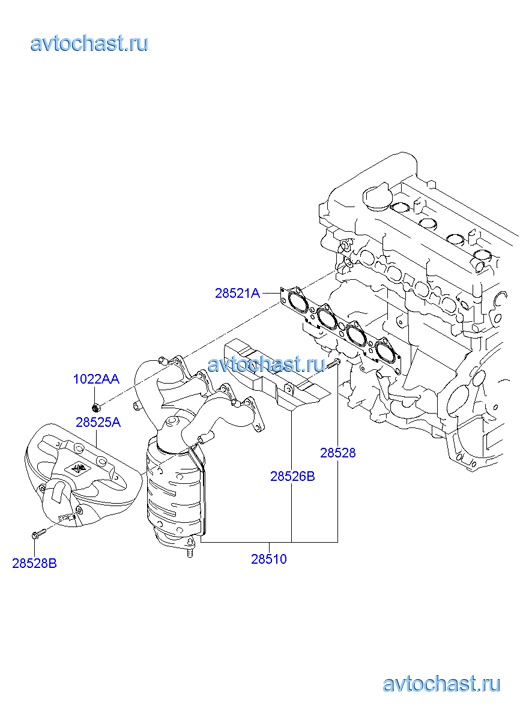 avtochast.ru

28521A

avtochast.ru

1022AA

28525A

28528

28526B

28528B

28510

avtochast.ru