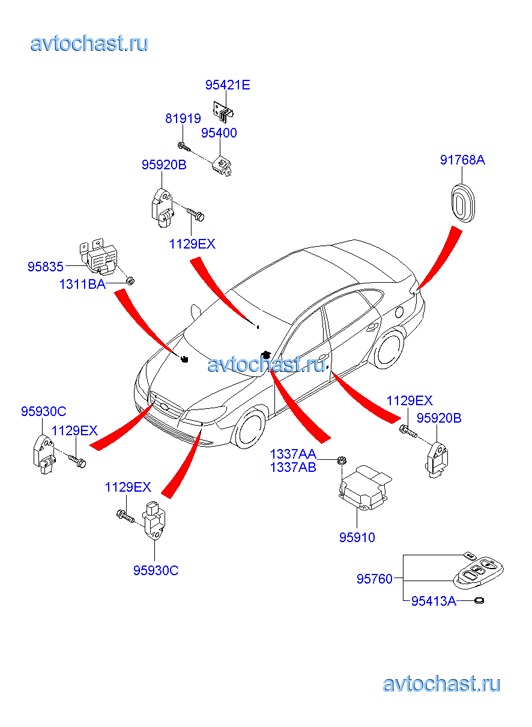 avtochast.ru

95421E
81919
95400
95920B
91768A
1129EX
95835
1311BA

avtochast.ru

95930C
1129EX
1129EX
95920B
1337AA
1337AB
1129EX
95910
95930C
95760
95413A

avtochast.ru