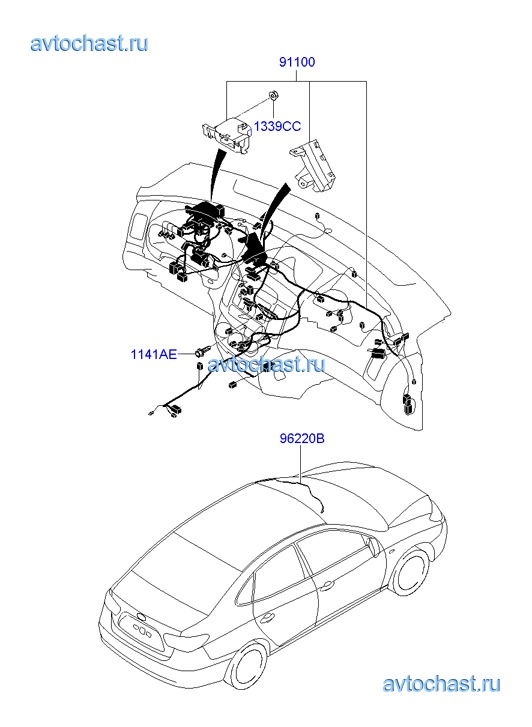 avtochast.ru

91100

1339CC

1141AE

avtochast.ru

96220B

avtochast.ru