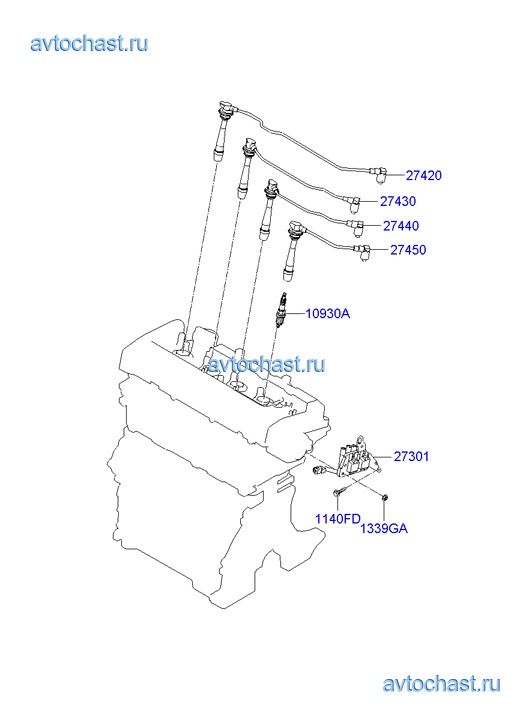 avtochast.ru

27420
27430
27440
27450
10930A
avtochast.ru
27301
1140FD
1339GA

avtochast.ru