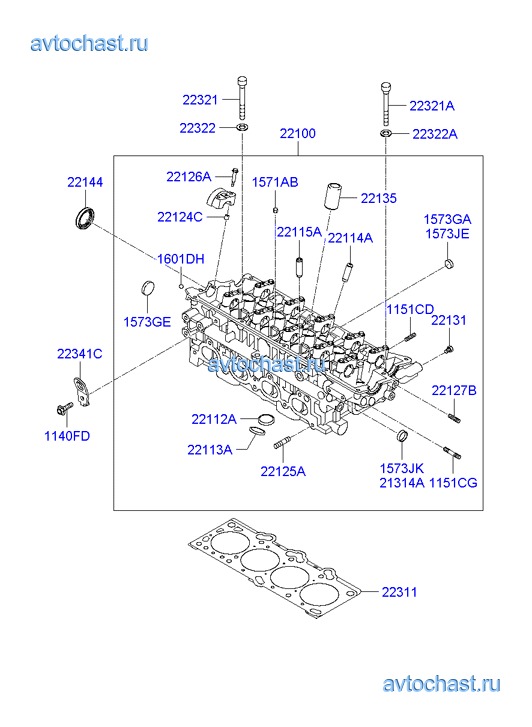 avtochast.ru

22321
22321A
22322
22100
22322A
22144
22126A
1571AB
22135
22124C
1573GA
1573JE
22115A
22114A
1601DH
1573GE
1151CD
22131
22341C
avtochast.ru
22127B
1140FD
22112A
22113A
22125A
1573JK
21314A
1151CG
22311

avtochast.ru