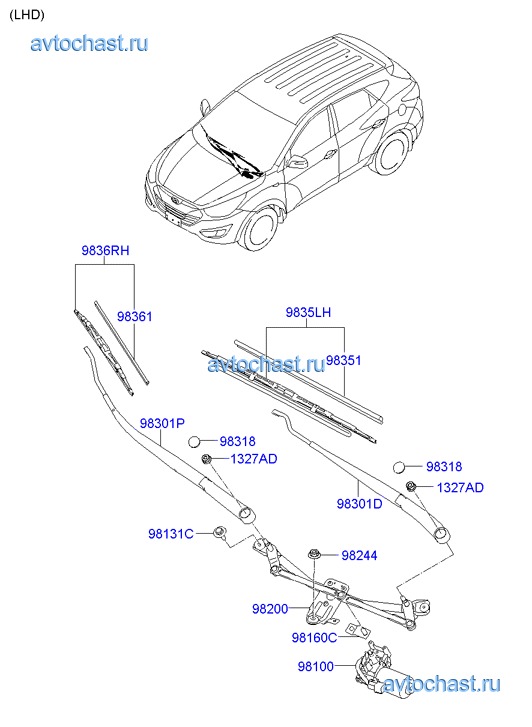 (LHD)

avtochast.ru

9836RH

98361

9835LH

avtochast.ru

98351

98301P

98318

1327AD

98318

1327AD

98301D

98131C

98244

98200

98160C

98100

avtochast.ru