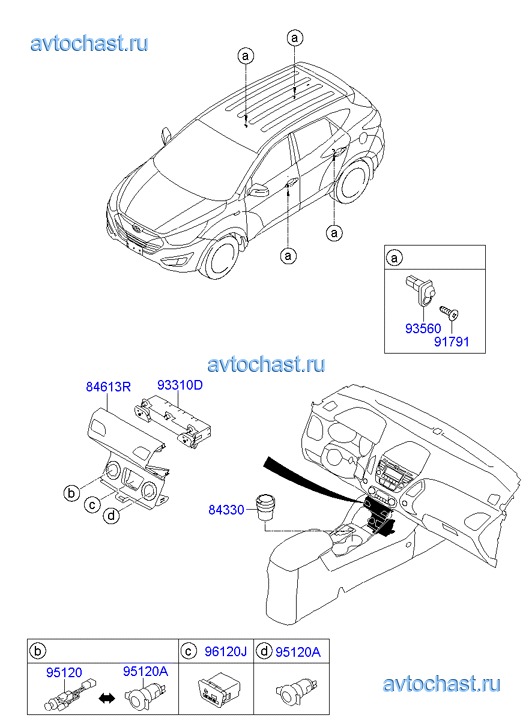 avtochast.ru

a

a

a

a

a

93560

91791

avtochast.ru

84613R

93310D

b

c

d

84330

b

95120

95120A

c

96120J

d

95120A

avtochast.ru