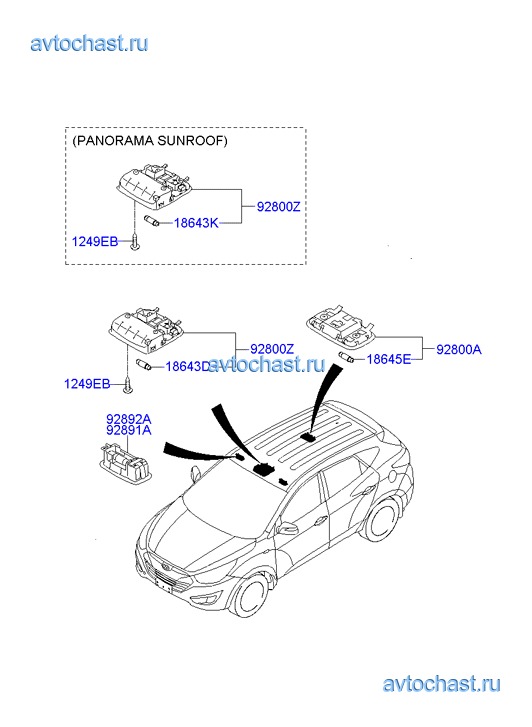 avtochast.ru

(PANORAMA SUNROOF)

92800Z
18643K
1249EB

92800Z
18643D
avtochast.ru
1249EB

92800A
18645E

92892A
92891A

avtochast.ru