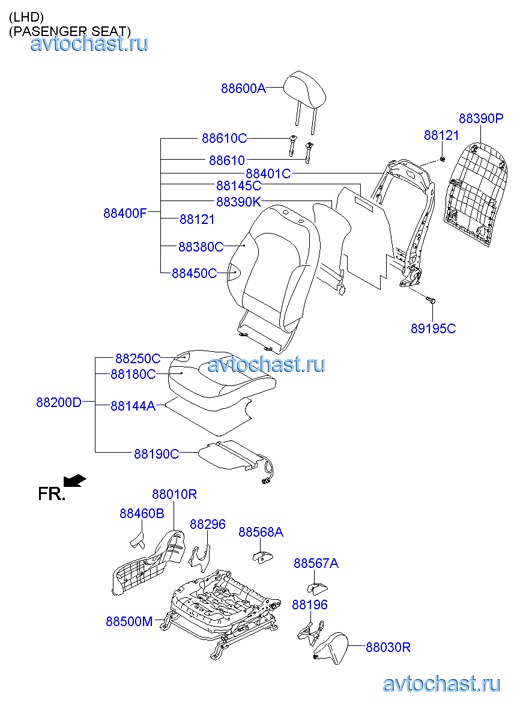 (LHD)
(PASENGER SEAT)
avtochast.ru

88600A
88390P
88121
88610C
88610
88401C
88145C
88390K
88400F
88121
88380C
88450C
89195C

88250C
88180C
avtochast.ru
88200D
88144A
88190C

FR.

88010R
88460B
88296
88568A
88567A
88196
88500M
88030R

avtochast.ru