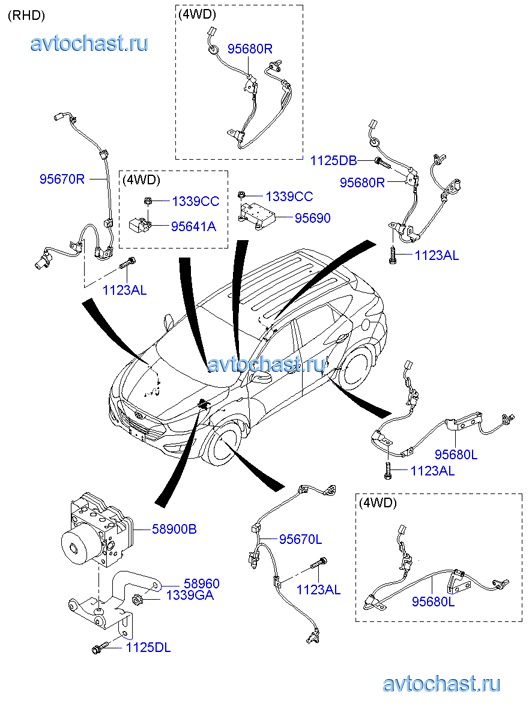 (RHD)

avtochast.ru

(4WD)
95680R

95670R

(4WD)
1339CC
95641A

1339CC
95690

1125DB
95680R

1123AL

1123AL

avtochast.ru

95680L
1123AL

58900B

58960
1339GA

1125DL

95670L

1123AL

(4WD)
95680L

avtochast.ru