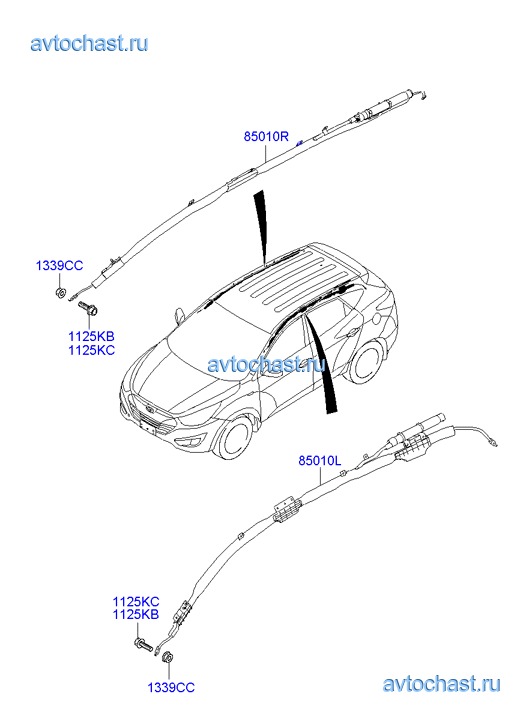 avtochast.ru

85010R

1339CC

1125KB
1125KC

avtochast.ru

85010L

1125KC
1125KB

1339CC

avtochast.ru