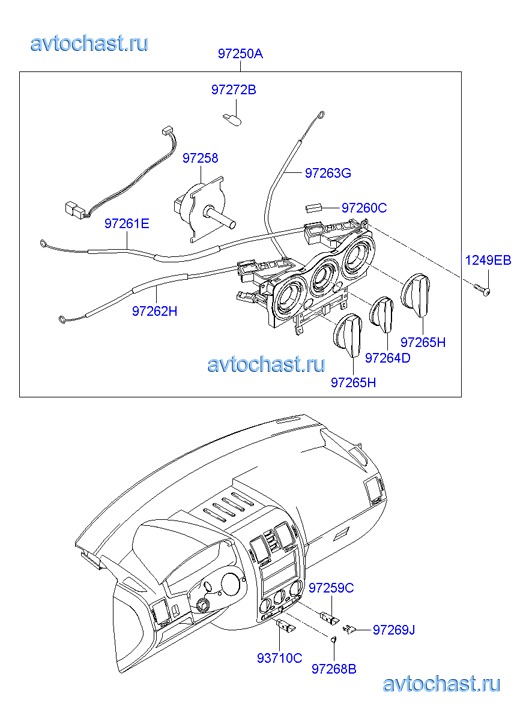 avtochast.ru

97250A

97272B

97258

97263G

97260C

97261E

1249EB

97262H

97265H

97264D

avtochast.ru

97265H

97259C

97269J

93710C

97268B

avtochast.ru