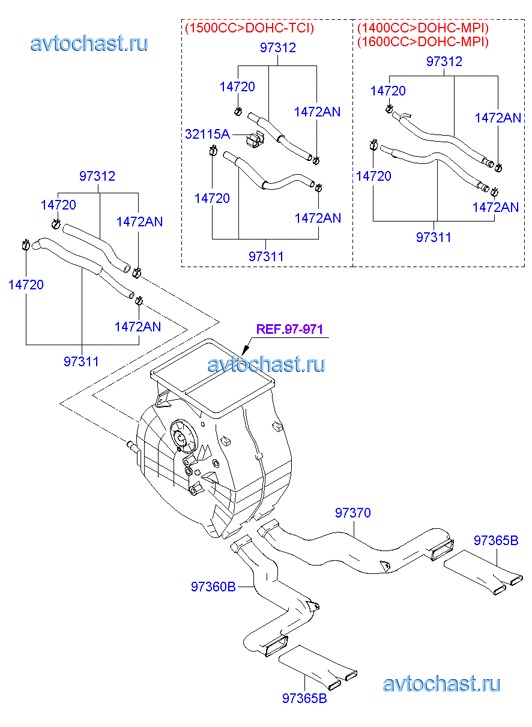 avtochast.ru

(1500CC>DOHC-TCI)
97312
14720
1472AN
32115A
14720
1472AN
97311

(1400CC>DOHC-MPI)
(1600CC>DOHC-MPI)
97312
14720
1472AN
14720
1472AN
97311

97312
14720
1472AN
14720
1472AN
97311

REF.97-971
avtochast.ru

97370
97365B
97360B
97365B

avtochast.ru