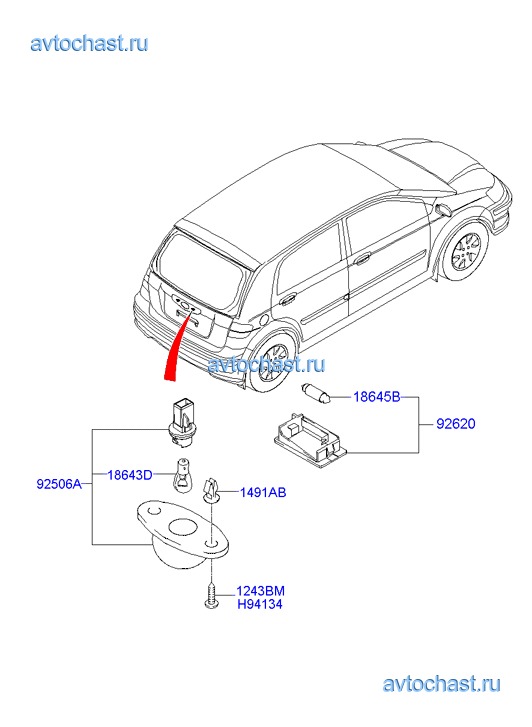 avtochast.ru

avtochast.ru

18645B

92620

92506A

18643D

1491AB

1243BM
H94134

avtochast.ru