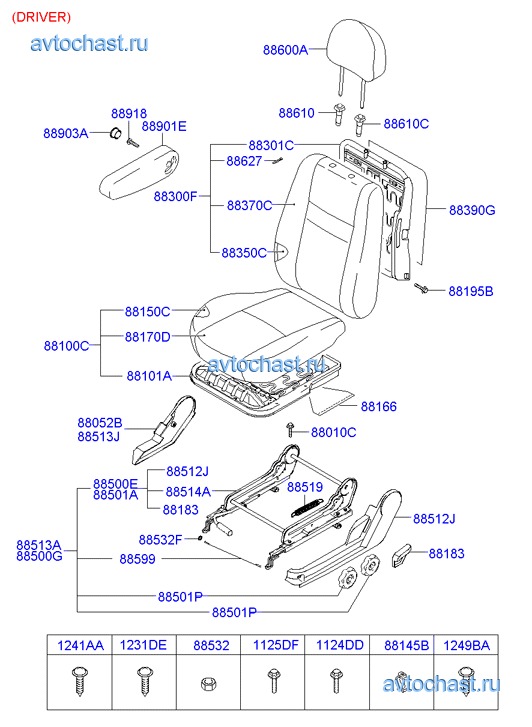 (DRIVER)
avtochast.ru

88600A
88610
88610C
88918
88903A
88901E
88301C
88627
88300F
88370C
88390G
88350C
88195B
88150C
88100C
88170D
88101A
avtochast.ru
88166
88052B
88513J
88010C
88512J
88500E
88501A
88514A
88519
88183
88512J
88532F
88513A
88500G
88599
88183
88501P
88501P

| 1241AA | 1231DE | 88532 | 1125DF | 1124DD | 88145B | 1249BA |
|---|---|---|---|---|---|---|
| | | | | | | |

avtochast.ru