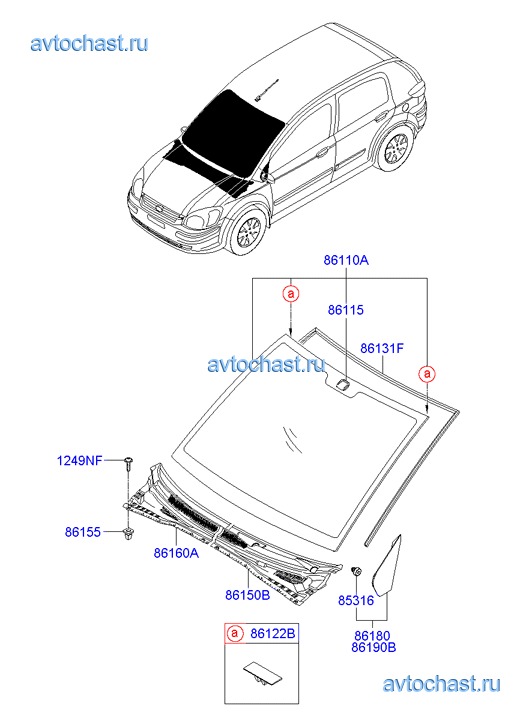 avtochast.ru

86110A

a

86115

86131F

avtochast.ru

a

1249NF

86155

86160A

86150B

85316

86180
86190B

a 86122B

avtochast.ru