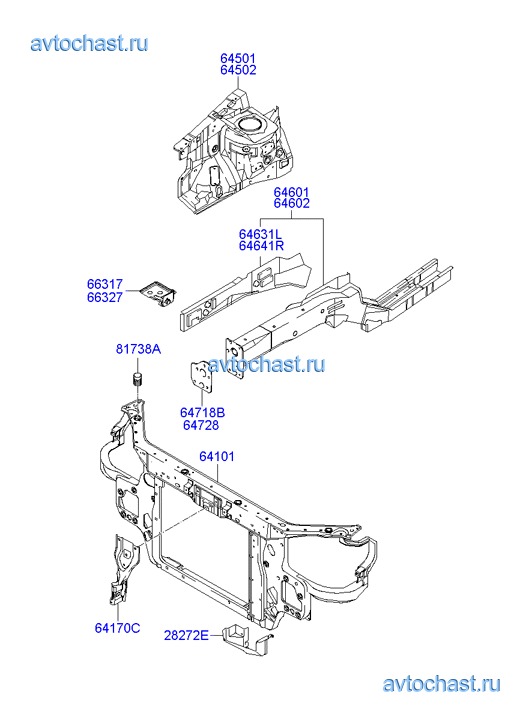 avtochast.ru

64501
64502

64601
64602

64631L
64641R

66317
66327

81738A

avtochast.ru

64718B
64728

64101

64170C

28272E

avtochast.ru