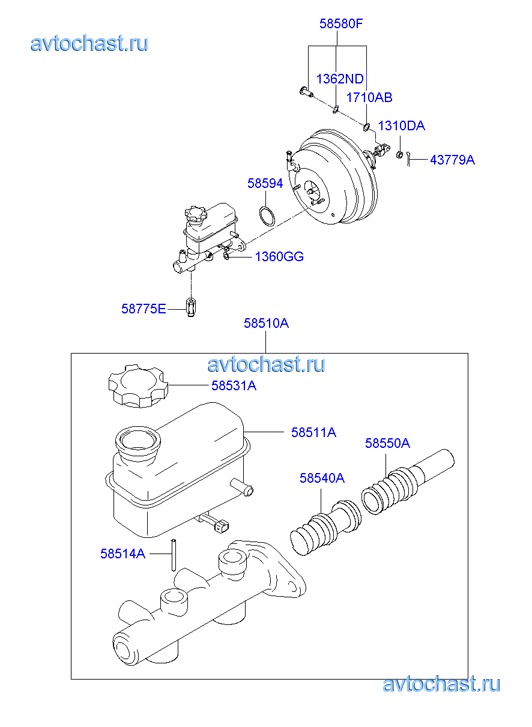 avtochast.ru

58580F

1362ND

1710AB

1310DA

43779A

58594

1360GG

58775E

58510A

avtochast.ru

58531A

58511A

58550A

58540A

58514A

avtochast.ru