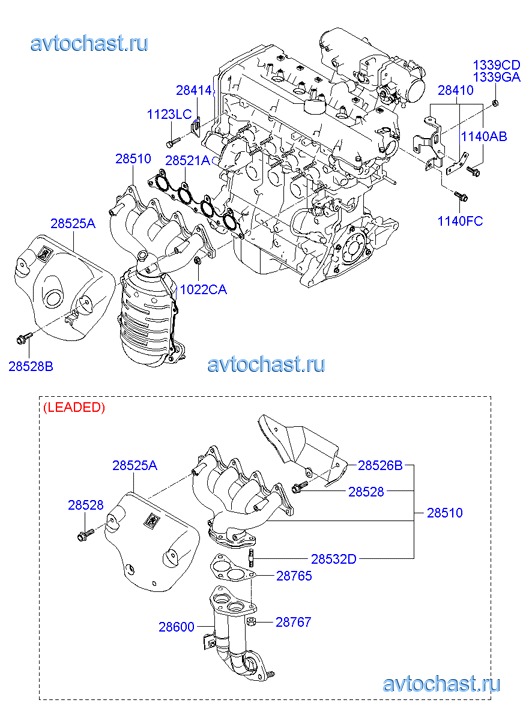 avtochast.ru

1339CD
1339GA
28414
28410
1123LC
1140AB
28510
28521A
1140FC
28525A
1022CA
28528B
avtochast.ru

(LEADED)
28525A
28526B
28528
28528
28510
28532D
28765
28600
28767
avtochast.ru