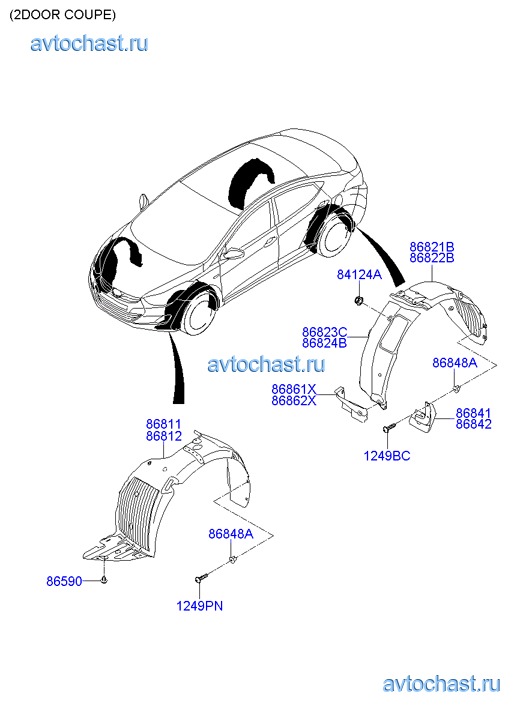 (2DOOR COUPE)

avtochast.ru

86821B
86822B

84124A

86823C
86824B

avtochast.ru

86848A

86861X
86862X

86841
86842

1249BC

86811
86812

86848A

86590

1249PN

avtochast.ru