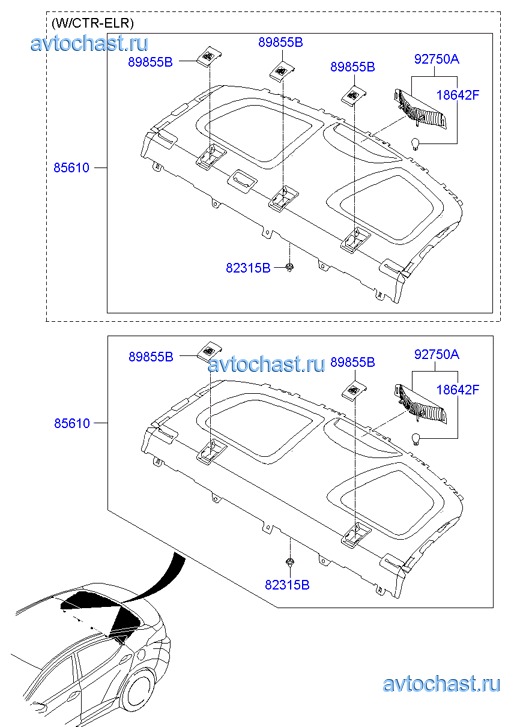 (W/CTR-ELR)

avtochast.ru

89855B
89855B
89855B
92750A
18642F
85610
82315B

89855B
avtochast.ru
89855B
92750A
18642F
85610
82315B

avtochast.ru