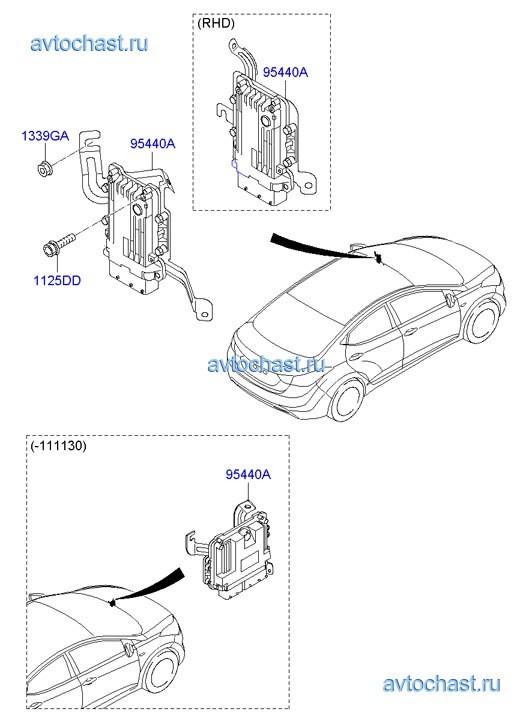 avtochast.ru

(RHD)

95440A

1339GA

95440A

1125DD

avtochast.ru

(-111130)

95440A

avtochast.ru