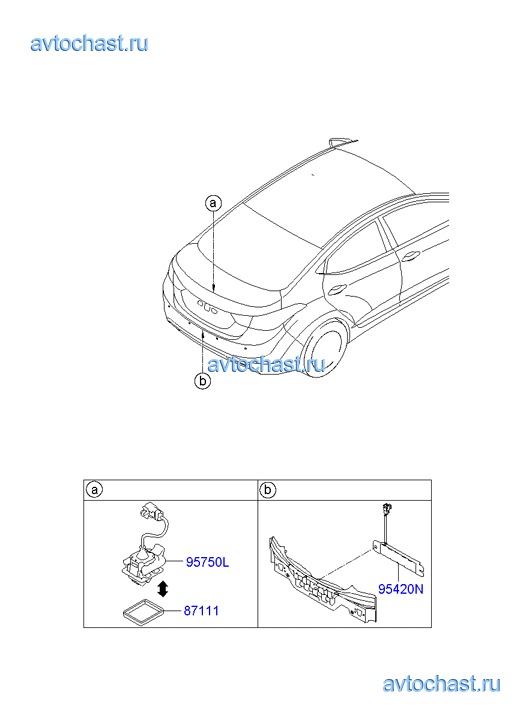 avtochast.ru

a

avtochast.ru

b

a

95750L

87111

b

95420N

avtochast.ru