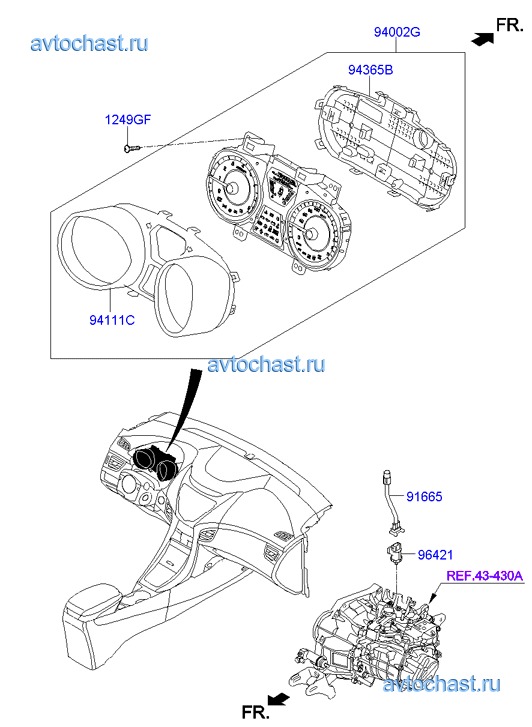 avtochast.ru

94002G

FR.

94365B

1249GF

94111C

avtochast.ru

91665

96421

REF.43-430A

avtochast.ru

FR.