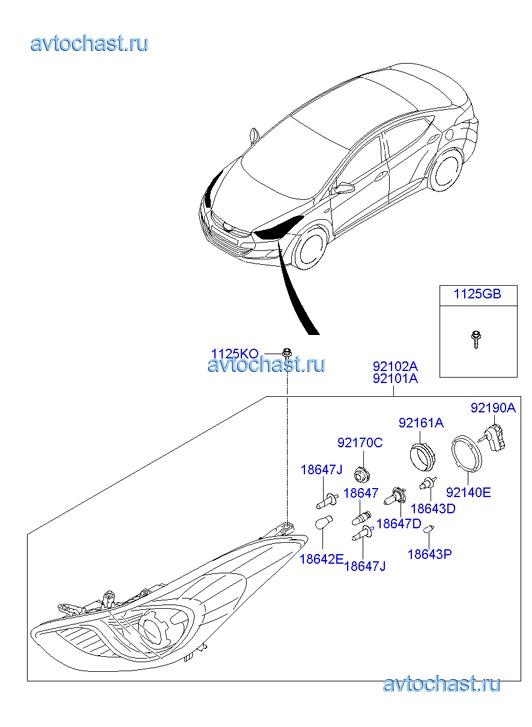 avtochast.ru

1125GB

1125KO

avtochast.ru

92102A
92101A

92190A

92161A

92170C

18647J

18647

92140E

18643D

18647D

18642E

18647J

18643P

avtochast.ru