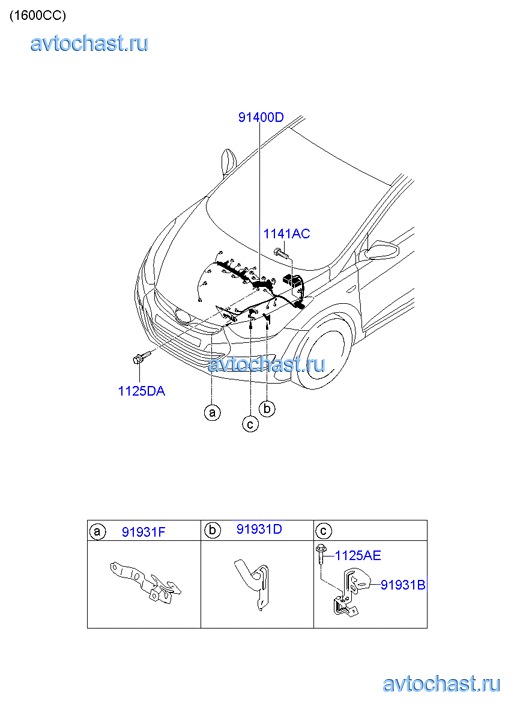 (1600CC)

avtochast.ru

91400D

1141AC

avtochast.ru

1125DA

a

c

b

| a 91931F | b 91931D | c |
|---|---|---|
| | | 1125AE 91931B |

avtochast.ru