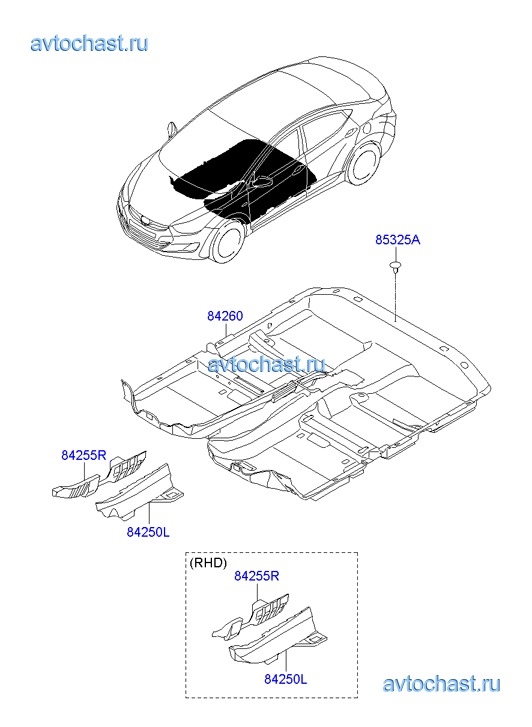 avtochast.ru

85325A

84260

avtochast.ru

84255R

84250L

(RHD)

84255R

84250L

avtochast.ru