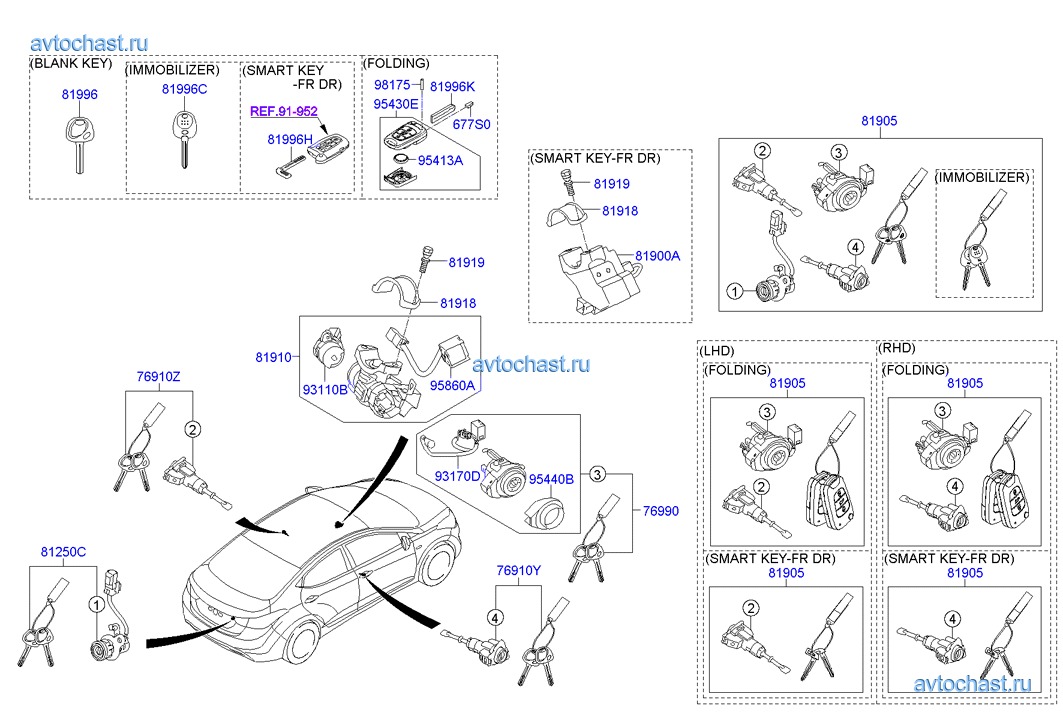 avtochast.ru

(BLANK KEY)
81996

(IMMOBILIZER)
81996C

(SMART KEY -FR DR)
REF.91-952
81996H

(FOLDING)
98175
81996K
95430E
677S0
95413A

(SMART KEY-FR DR)
81919
81918
81900A

81905
2
3
(IMMOBILIZER)
4
1

81919
81918
81910
93110B
95860A
avtochast.ru

76910Z
2

93170D
95440B
3
76990

81250C
1

76910Y
4

(LHD)
(FOLDING)
81905
3
2

(SMART KEY-FR DR)
81905
2

(RHD)
(FOLDING)
81905
3
4

(SMART KEY-FR DR)
81905
4

avtochast.ru