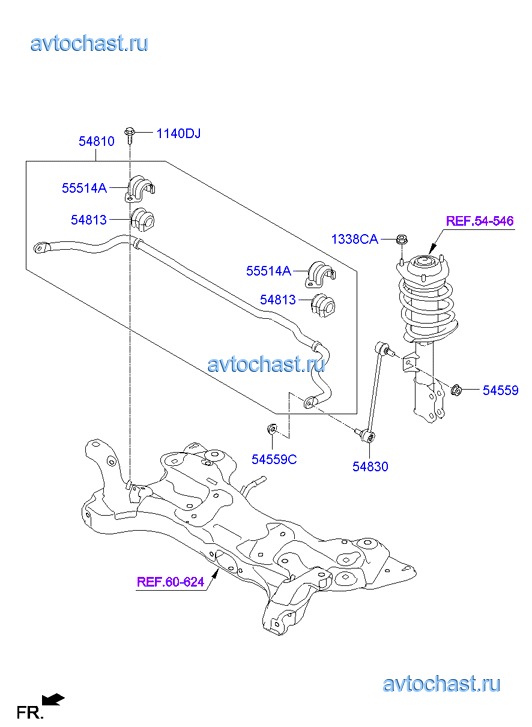 avtochast.ru

54810

1140DJ

55514A

54813

REF.54-546

1338CA

55514A

54813

avtochast.ru

54559

54559C

54830

REF.60-624

avtochast.ru

FR.