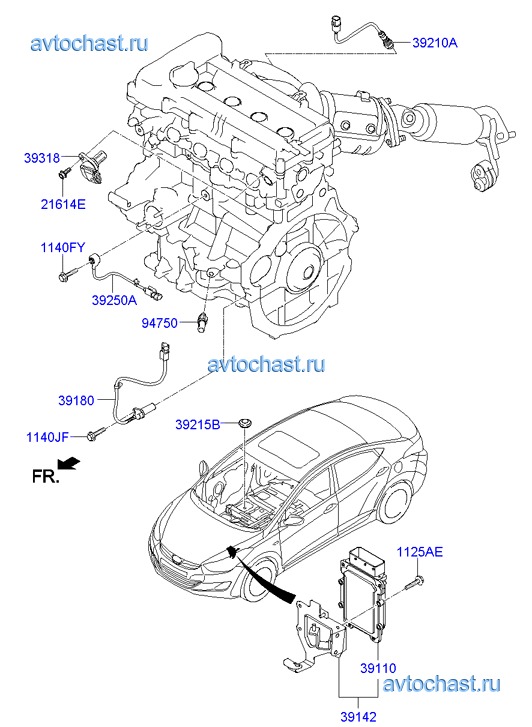 avtochast.ru

39210A

39318

21614E

1140FY

39250A

94750

avtochast.ru

39180

1140JF

39215B

FR.

1125AE

39110

avtochast.ru

39142