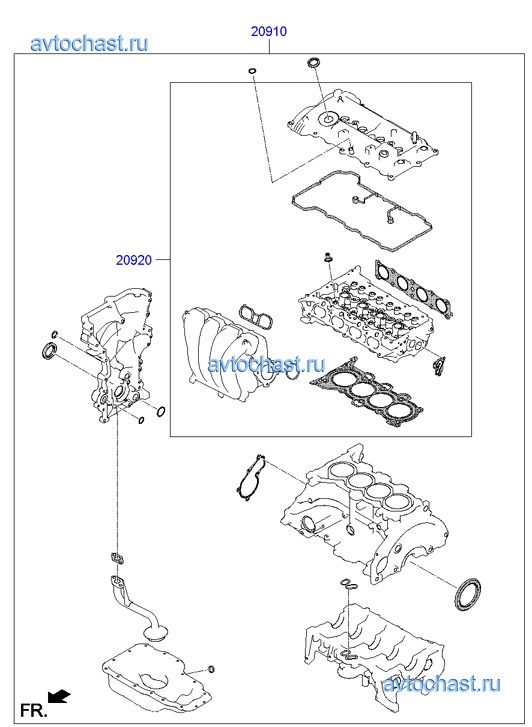 avtochast.ru
20910
20920
avtochast.ru
avtochast.ru
FR.