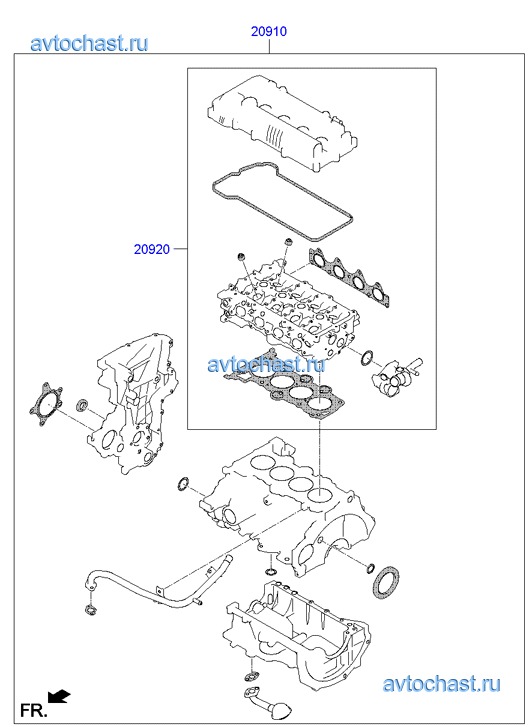 avtochast.ru

20910

20920

avtochast.ru

avtochast.ru

FR.