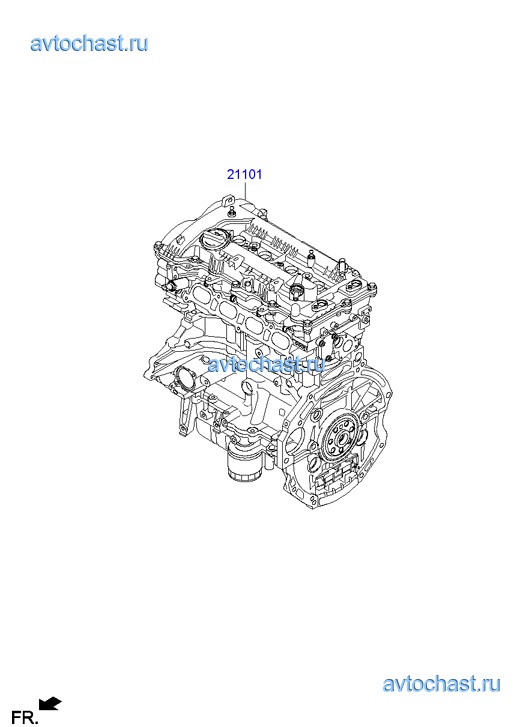 avtochast.ru

21101

avtochast.ru

avtochast.ru

FR.