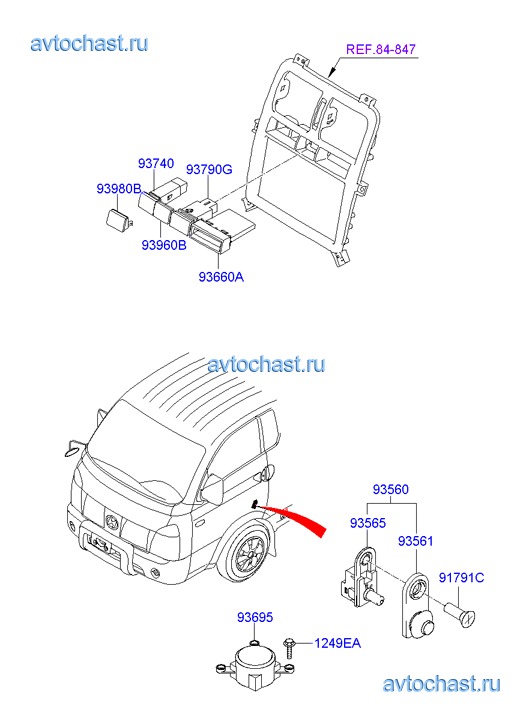 avtochast.ru

REF.84-847

93740
93790G
93980B
93960B
93660A

avtochast.ru

93560
93565
93561
91791C
93695
1249EA

avtochast.ru