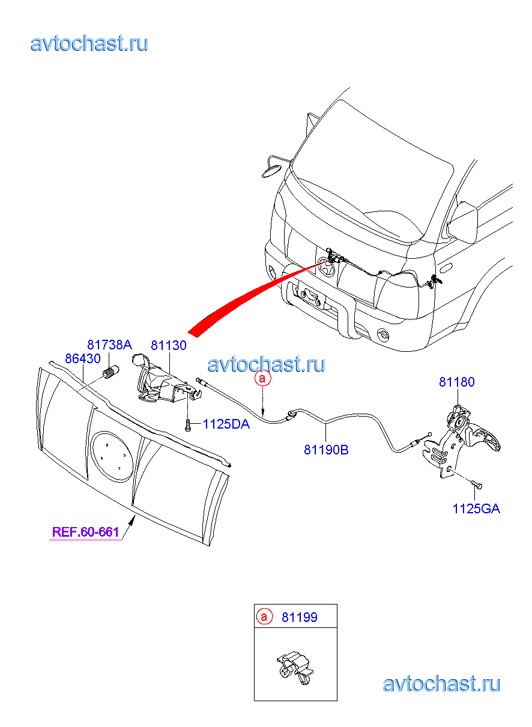 avtochast.ru

81738A
81130
86430
avtochast.ru
a
81180
1125DA
81190B
1125GA
REF.60-661

a 81199

avtochast.ru