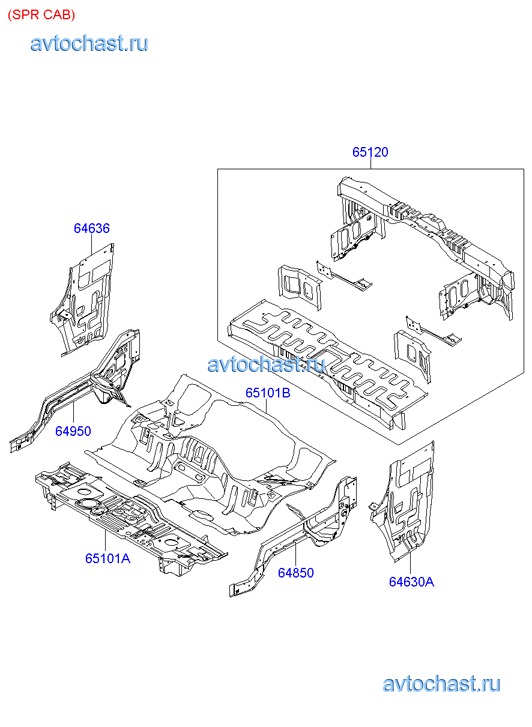 (SPR CAB)

avtochast.ru

65120

64636

avtochast.ru

65101B

64950

65101A

64850

64630A

avtochast.ru