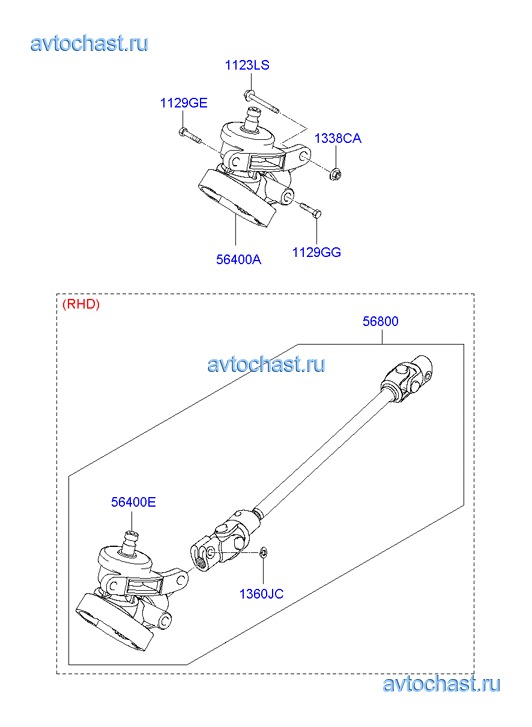 avtochast.ru

1123LS

1129GE

1338CA

56400A

1129GG

(RHD)

56800

avtochast.ru

56400E

1360JC

avtochast.ru