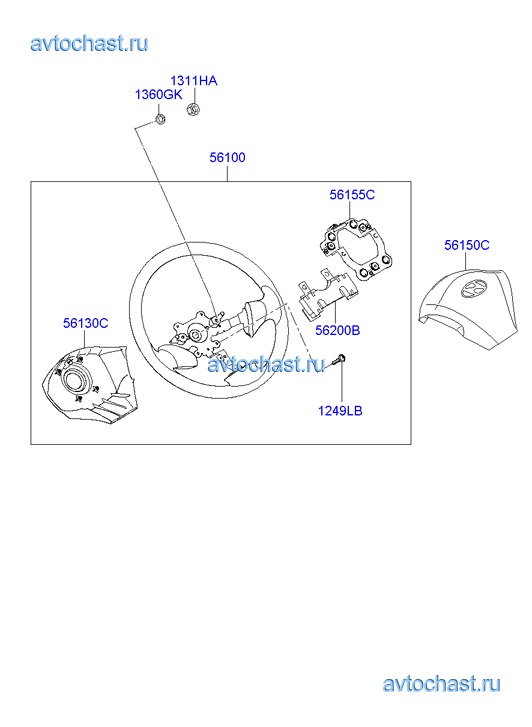 avtochast.ru

1311HA
1360GK

56100

56155C

56150C

56130C

56200B

avtochast.ru

1249LB

avtochast.ru