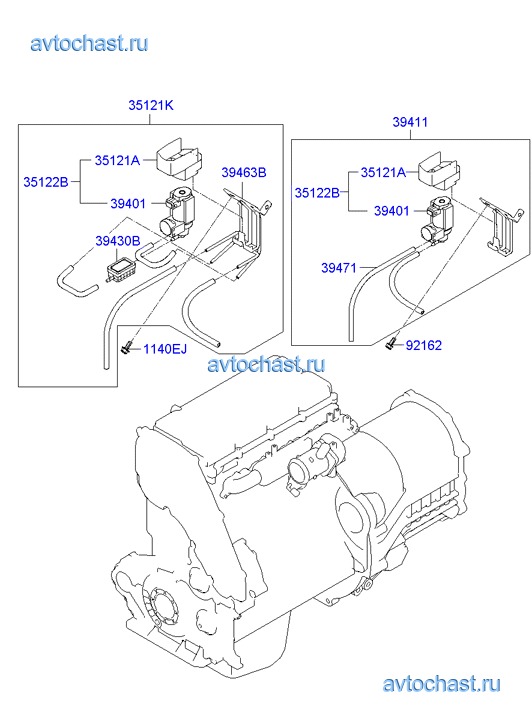 avtochast.ru

35121K

35121A

35122B

39401

39463B

39430B

1140EJ

39411

35121A

35122B

39401

39471

92162

avtochast.ru

avtochast.ru