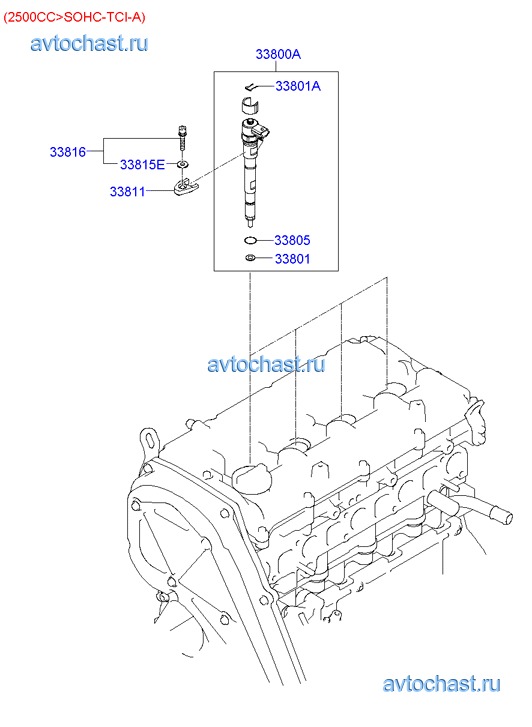 (2500CC>SOHC-TCI-A)

avtochast.ru

33800A

33801A

33816

33815E

33811

33805

33801

avtochast.ru

avtochast.ru