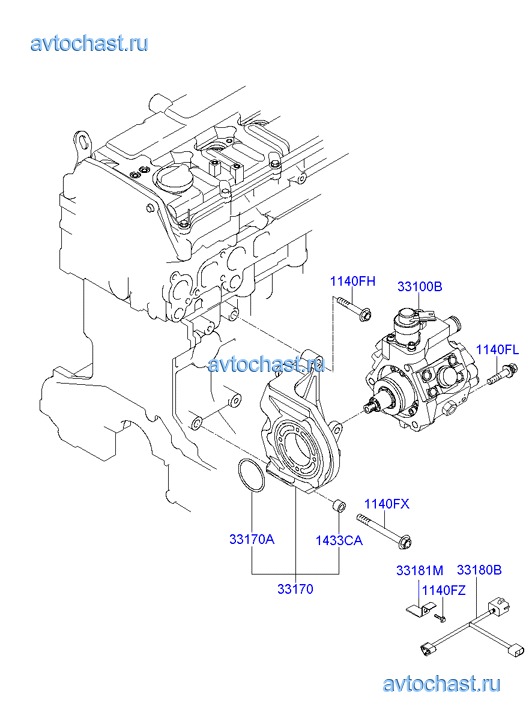 avtochast.ru

1140FH
33100B
1140FL
avtochast.ru
1140FX
33170A
1433CA
33170
33181M
33180B
1140FZ

avtochast.ru