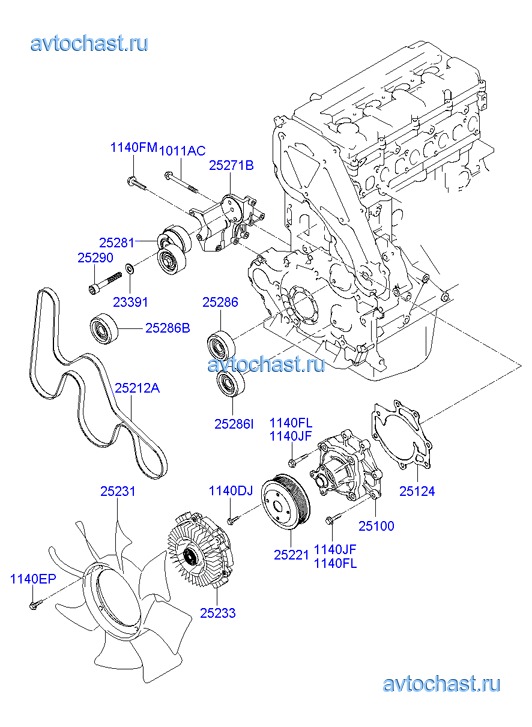 avtochast.ru

1140FM
1011AC
25271B
25281
25290
23391
25286
25286B
avtochast.ru
25212A
25286I
1140FL
1140JF
25124
25231
1140DJ
25100
25221
1140JF
1140FL
1140EP
25233

avtochast.ru