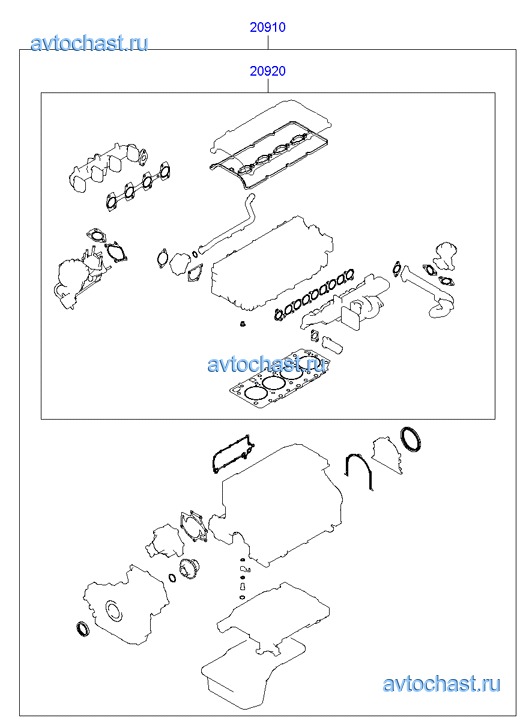 20910

avtochast.ru

20920

avtochast.ru

avtochast.ru